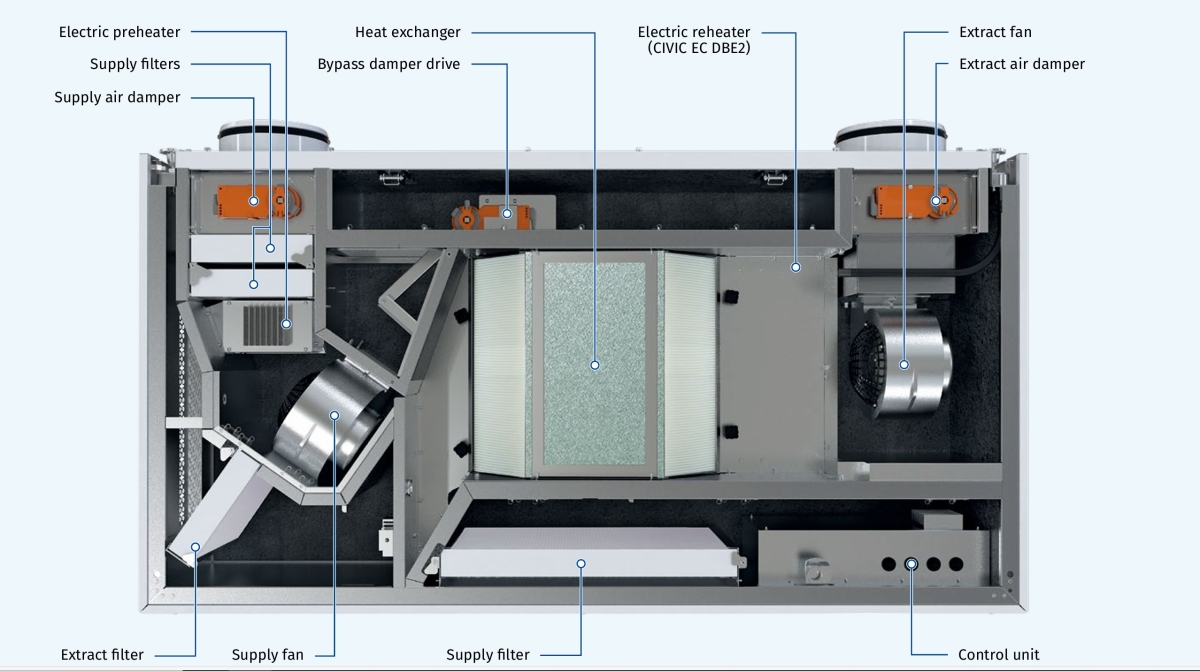 Electric preheater
Supply filters
Supply air damper
Heat exchanger
Bypass damper drive
Electric reheater
(CIVIC EC DBE2)
Extract fan
Extract air damper
Extract filter
Supply fan
Supply filter
Control unit